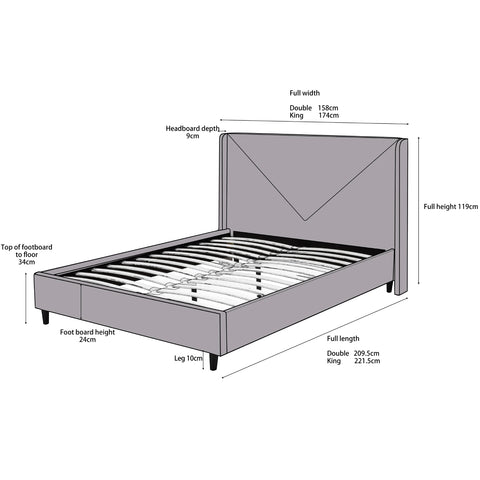 Full width

Double 158cm
King 174cm

Headboard depth
9cm

Full height 119cm

Top of footboard
to floor
34cm

Foot board height
24cm

Leg 10cm

Full length

Double 209.5cm
King 221.5cm